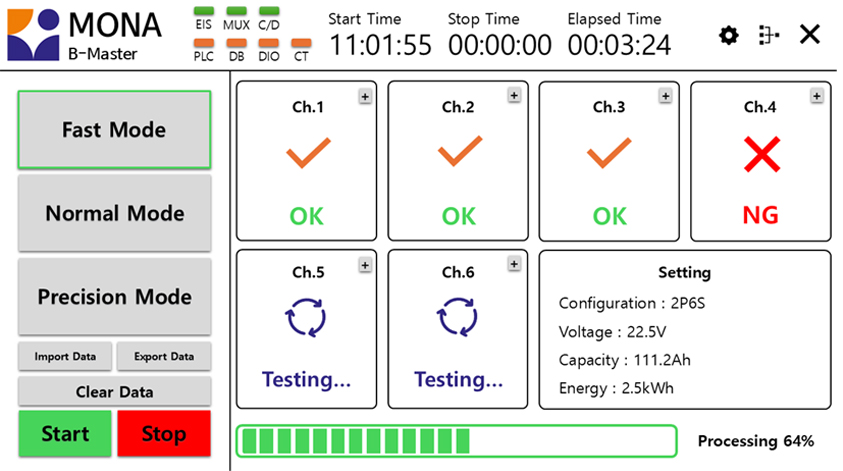 MONA
B-Master

EIS MUX C/D
PLC DB DIO CT

Start Time
11:01:55

Stop Time
00:00:00

Elapsed Time
00:03:24

Fast Mode

Normal Mode

Precision Mode

Import Data
Export Data

Clear Data

Start
Stop

Ch.1 +
OK

Ch.2 +
OK

Ch.3 +
OK

Ch.4 +
NG

Ch.5 +
Testing...

Ch.6 +
Testing...

Setting
Configuration : 2P6S
Voltage : 22.5V
Capacity : 111.2Ah
Energy : 2.5kWh

Processing 64%